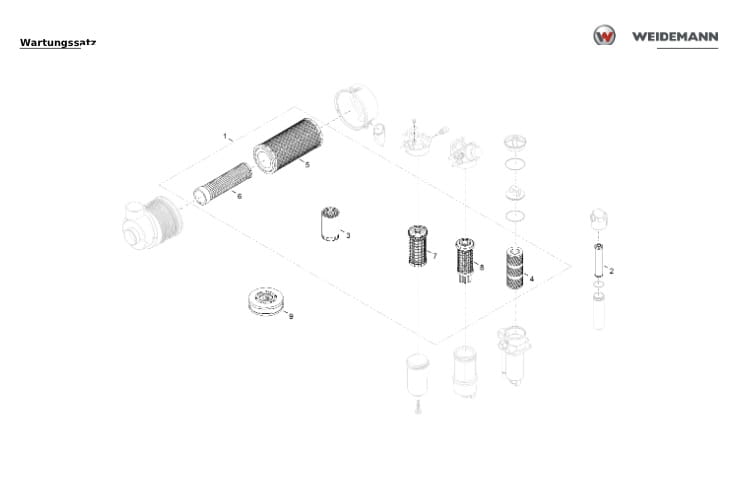 Wartungssatz

WEIDEMANN

1
5
6
3
7
8
4
2
9